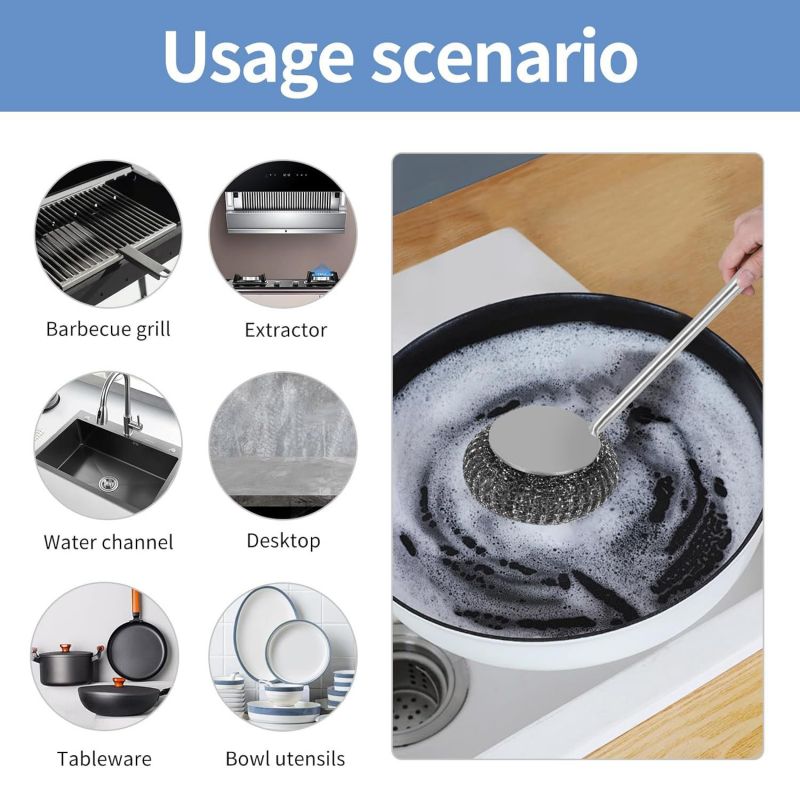 Usage scenario

Barbecue grill

Extractor

Water channel

Desktop

Tableware

Bowl utensils